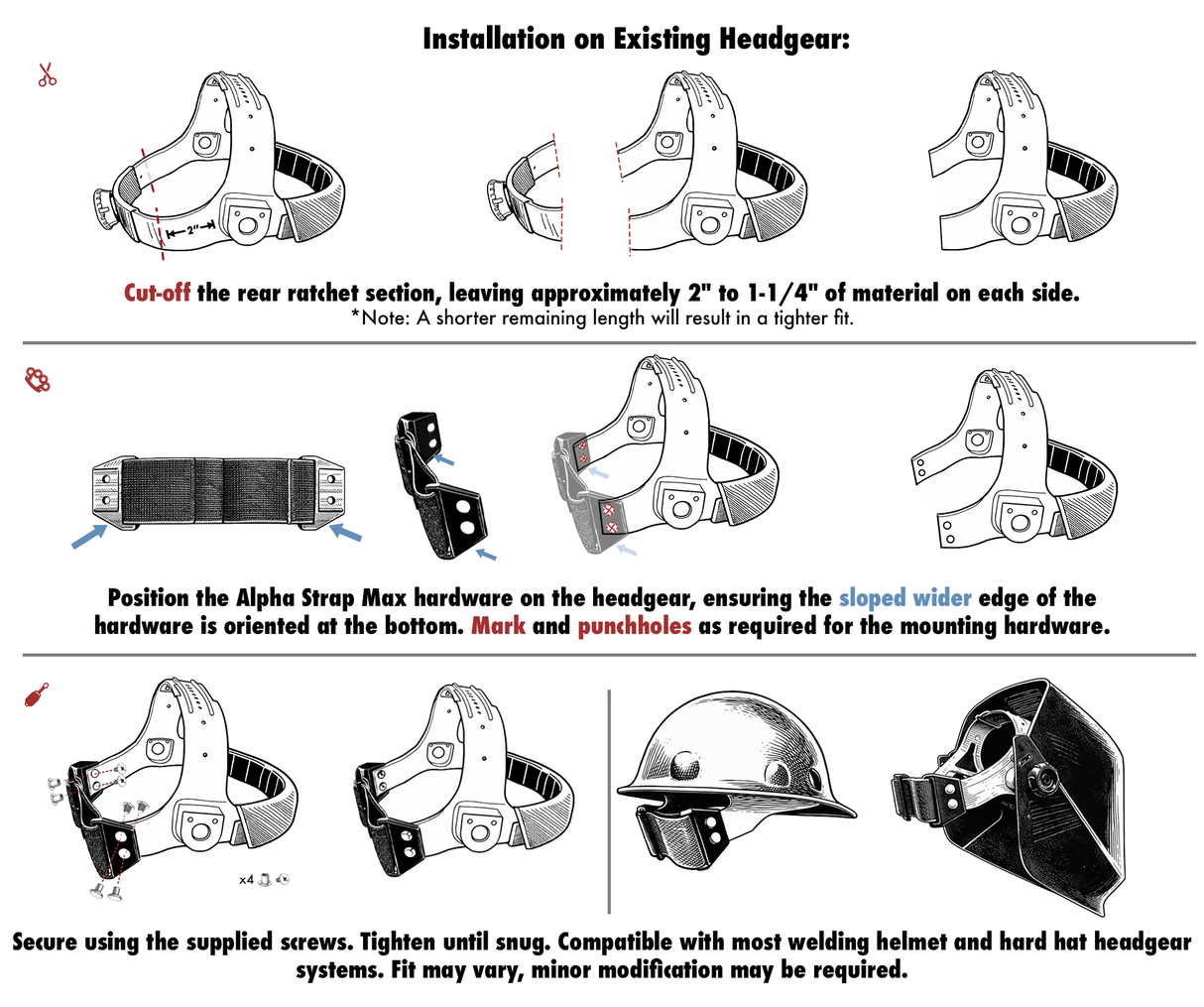 Installation on Existing Headgear:

2"

Cut-off the rear ratchet section, leaving approximately 2" to 1-1/4" of material on each side.
*Note: A shorter remaining length will result in a tighter fit.

Position the Alpha Strap Max hardware on the headgear, ensuring the sloped wider edge of the hardware is oriented at the bottom. Mark and punchholes as required for the mounting hardware.

x4

Secure using the supplied screws. Tighten until snug. Compatible with most welding helmet and hard hat headgear systems. Fit may vary, minor modification may be required.